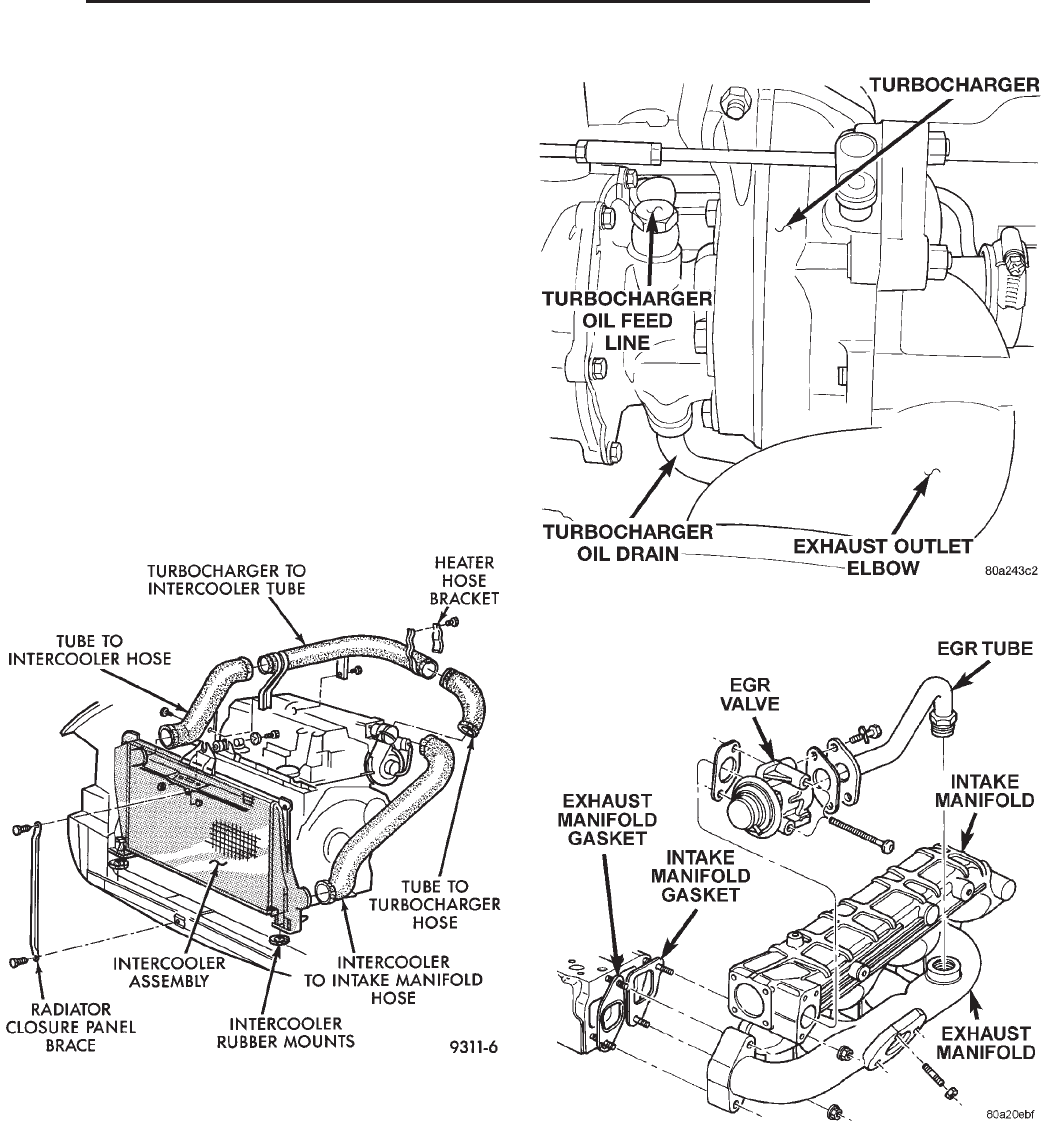 TURBOCHARGER

TURBOCHARGER OIL FEED LINE

TURBOCHARGER OIL DRAIN

EXHAUST OUTLET ELBOW

80a243c2

TURBOCHARGER TO INTERCOOLER TUBE

HEATER HOSE BRACKET

TUBE TO INTERCOOLER HOSE

TUBE TO TURBOCHARGER HOSE

INTERCOOLER ASSEMBLY

INTERCOOLER TO INTAKE MANIFOLD HOSE

RADIATOR CLOSURE PANEL BRACE

INTERCOOLER RUBBER MOUNTS

9311-6

EGR TUBE

EGR VALVE

INTAKE MANIFOLD

EXHAUST MANIFOLD GASKET

INTAKE MANIFOLD GASKET

EXHAUST MANIFOLD

80a20ebf