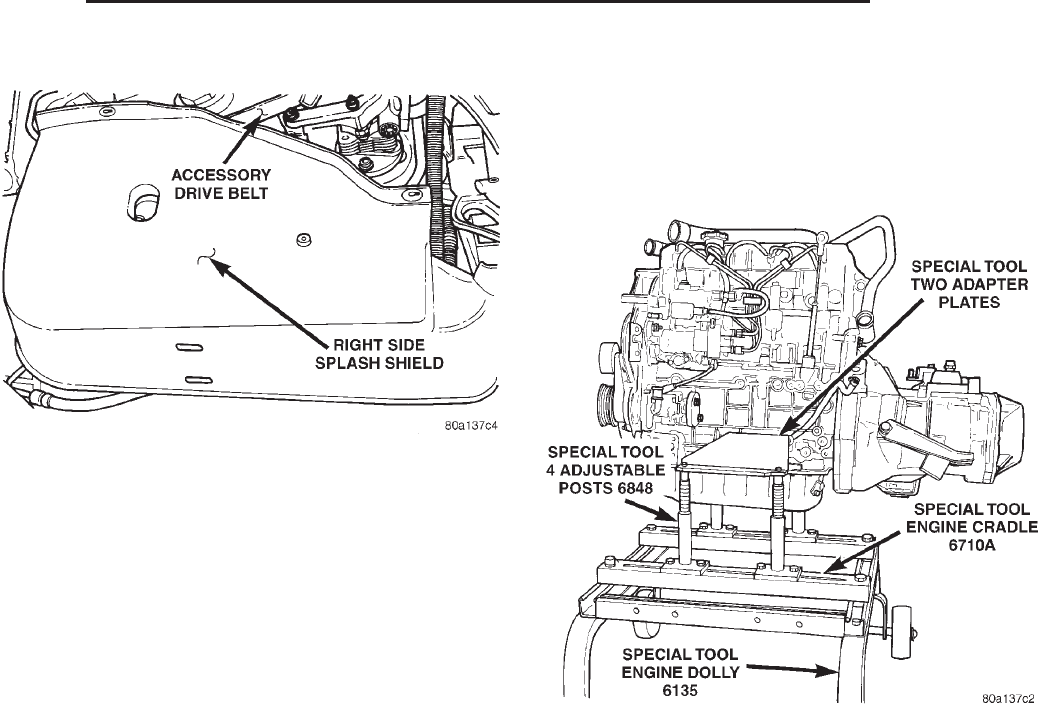 ACCESSORY DRIVE BELT

RIGHT SIDE SPLASH SHIELD

80a137c4

SPECIAL TOOL TWO ADAPTER PLATES

SPECIAL TOOL 4 ADJUSTABLE POSTS 6848

SPECIAL TOOL ENGINE CRADLE 6710A

SPECIAL TOOL ENGINE DOLLY 6135

80a137c2