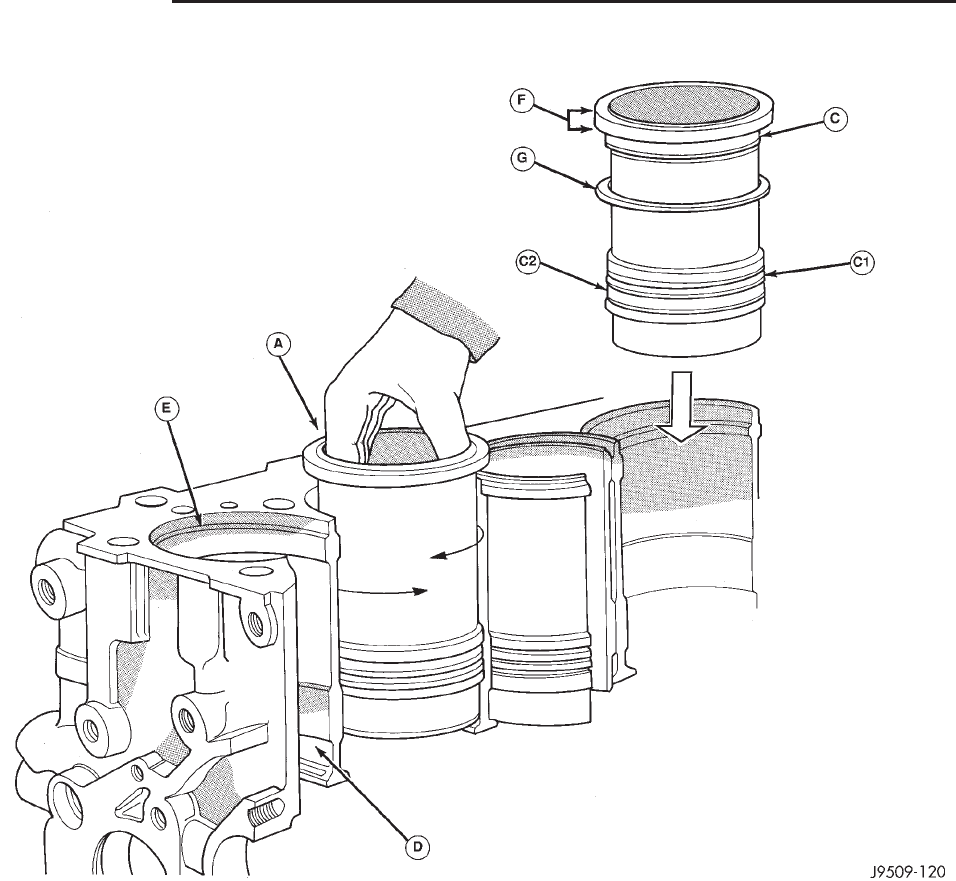 F
C
G
C2
C1
A
E
D
J9509-120